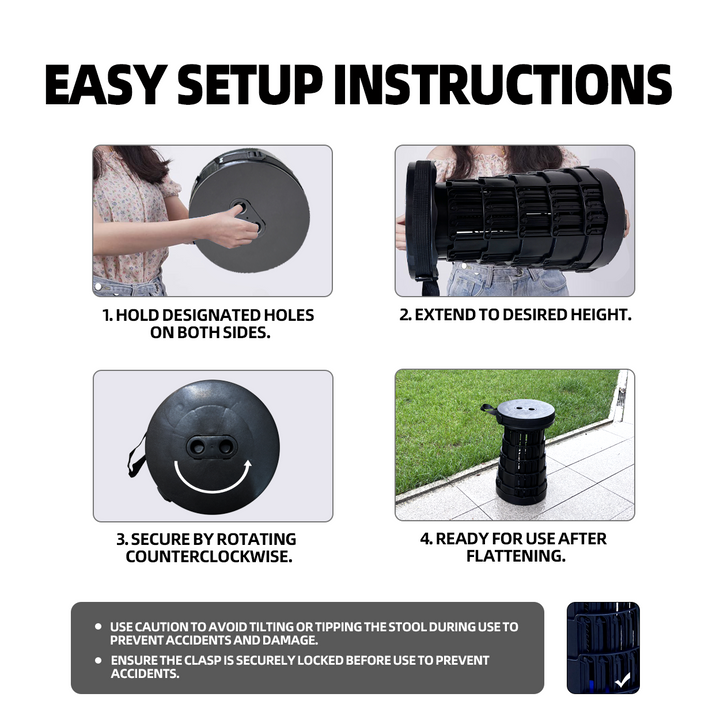 EASY SETUP INSTRUCTIONS

1. HOLD DESIGNATED HOLES ON BOTH SIDES.

2. EXTEND TO DESIRED HEIGHT.

3. SECURE BY ROTATING COUNTERCLOCKWISE.

4. READY FOR USE AFTER FLATTENING.

• USE CAUTION TO AVOID TILTING OR TIPPING THE STOOL DURING USE TO PREVENT ACCIDENTS AND DAMAGE.
• ENSURE THE CLASP IS SECURELY LOCKED BEFORE USE TO PREVENT ACCIDENTS.